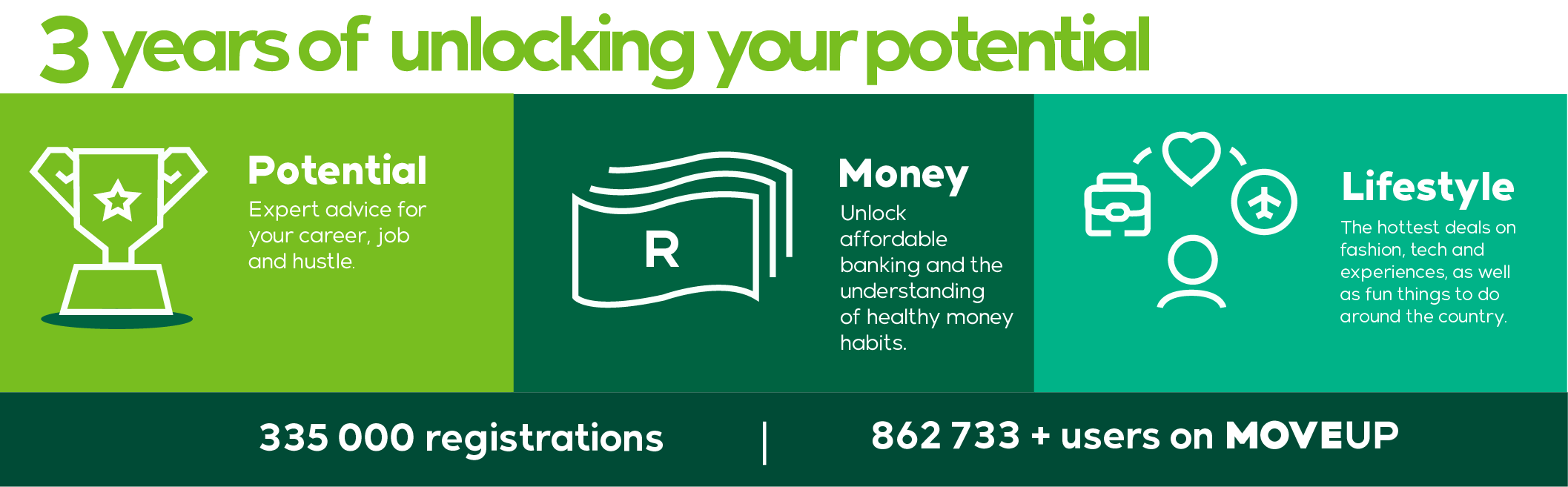 3 years of unlocking your potential

Potential
Expert advice for your career, job and hustle.

R

Money
Unlock affordable banking and the understanding of healthy money habits.

Lifestyle
The hottest deals on fashion, tech and experiences, as well as fun things to do around the country.

335 000 registrations | 862 733 + users on MOVEUP