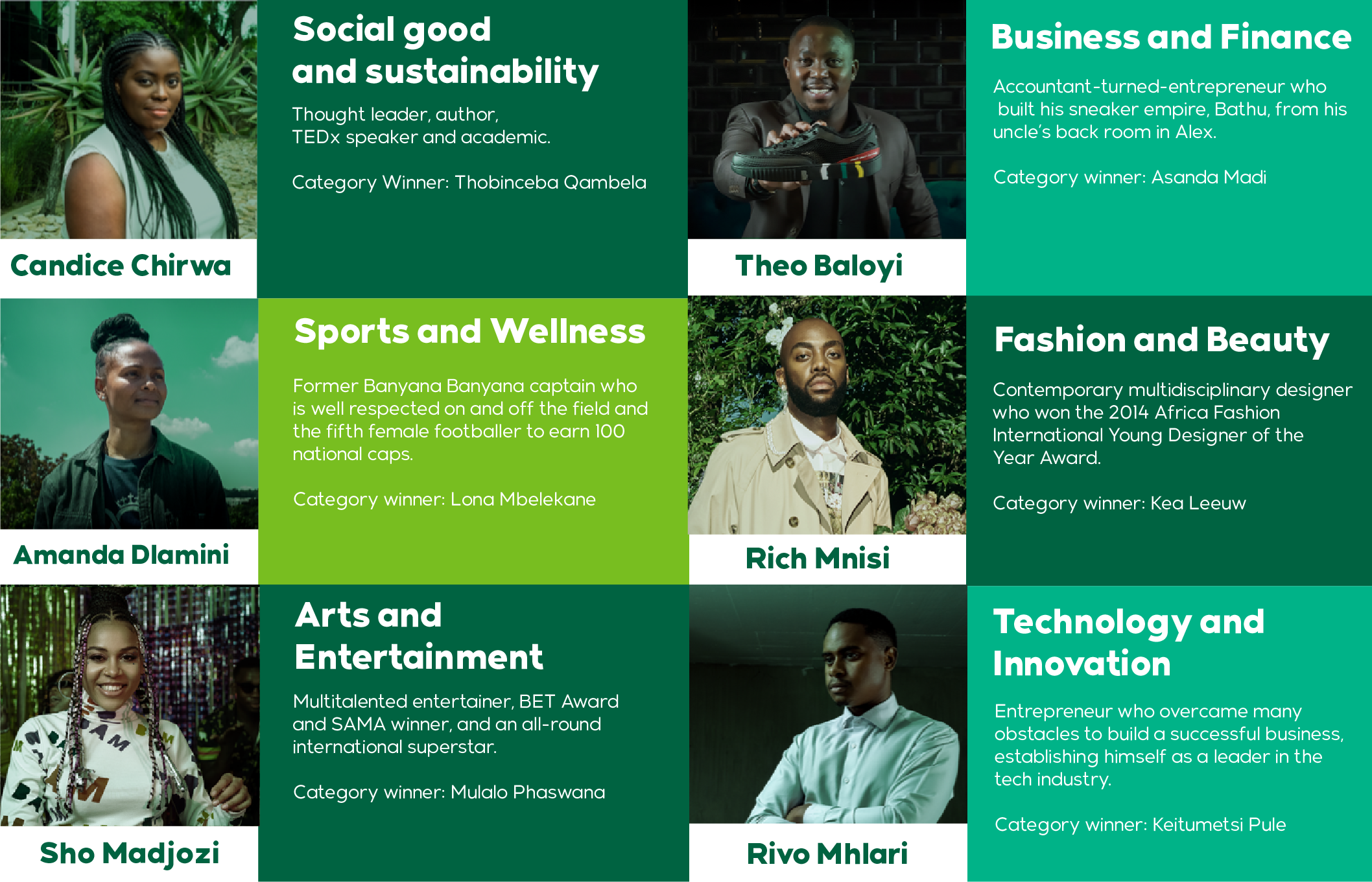 Candice Chirwa

Social good and sustainability

Thought leader, author, TEDx speaker and academic.

Category Winner: Thobinceba Qambela

Theo Baloyi

Business and Finance

Accountant-turned-entrepreneur who built his sneaker empire, Bathu, from his uncle's back room in Alex.

Category winner: Asanda Madi

Amanda Dlamini

Sports and Wellness

Former Banyana Banyana captain who is well respected on and off the field and the fifth female footballer to earn 100 national caps.

Category winner: Lona Mbelekane

Rich Mnisi

Fashion and Beauty

Contemporary multidisciplinary designer who won the 2014 Africa Fashion International Young Designer of the Year Award.

Category winner: Kea Leeuw

Sho Madjozi

Arts and Entertainment

Multitalented entertainer, BET Award and SAMA winner, and an all-round international superstar.

Category winner: Mulalo Phaswana

Rivo Mhlari

Technology and Innovation

Entrepreneur who overcame many obstacles to build a successful business, establishing himself as a leader in the tech industry.

Category winner: Keitumetsi Pule